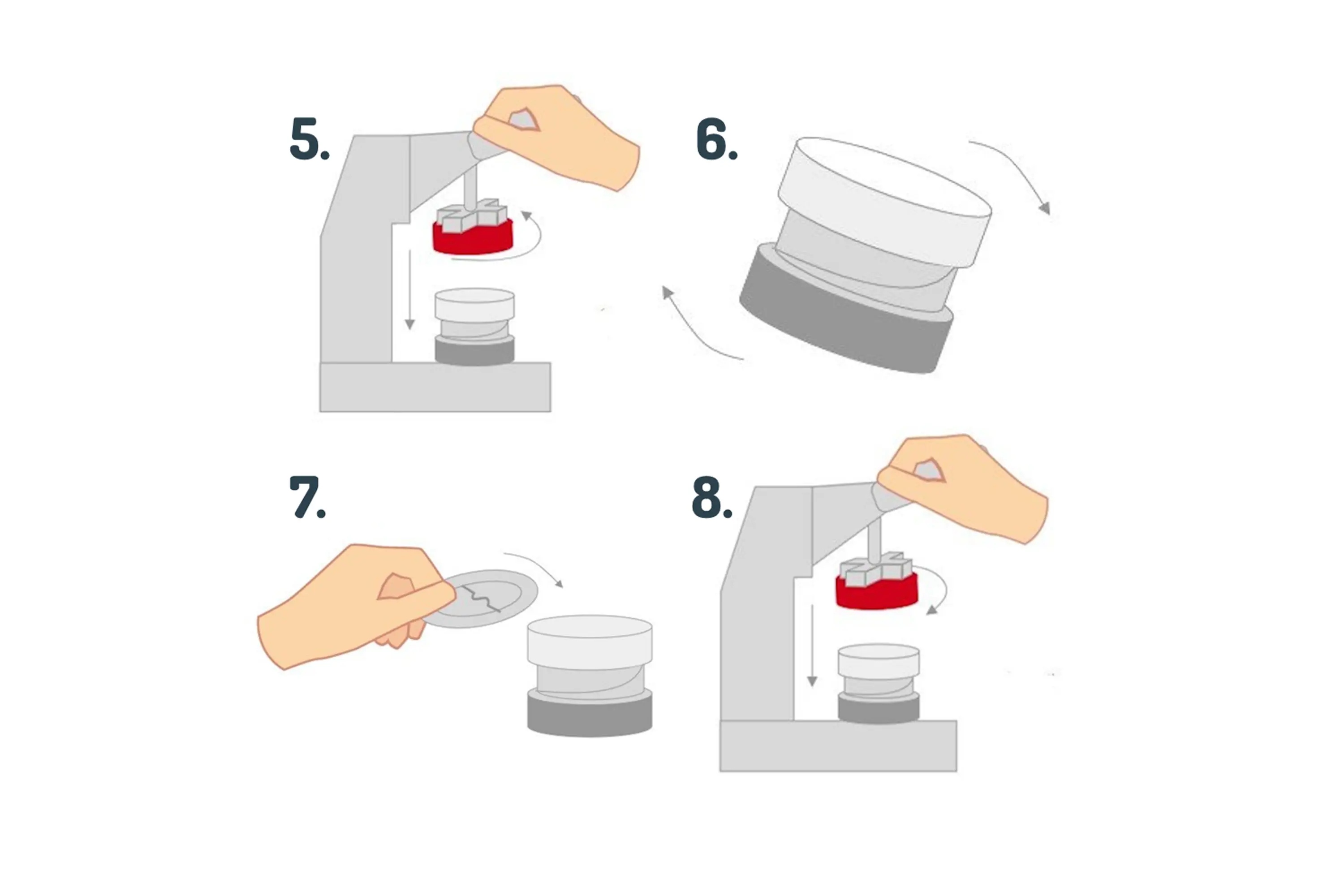 5.

6.

7.

8.